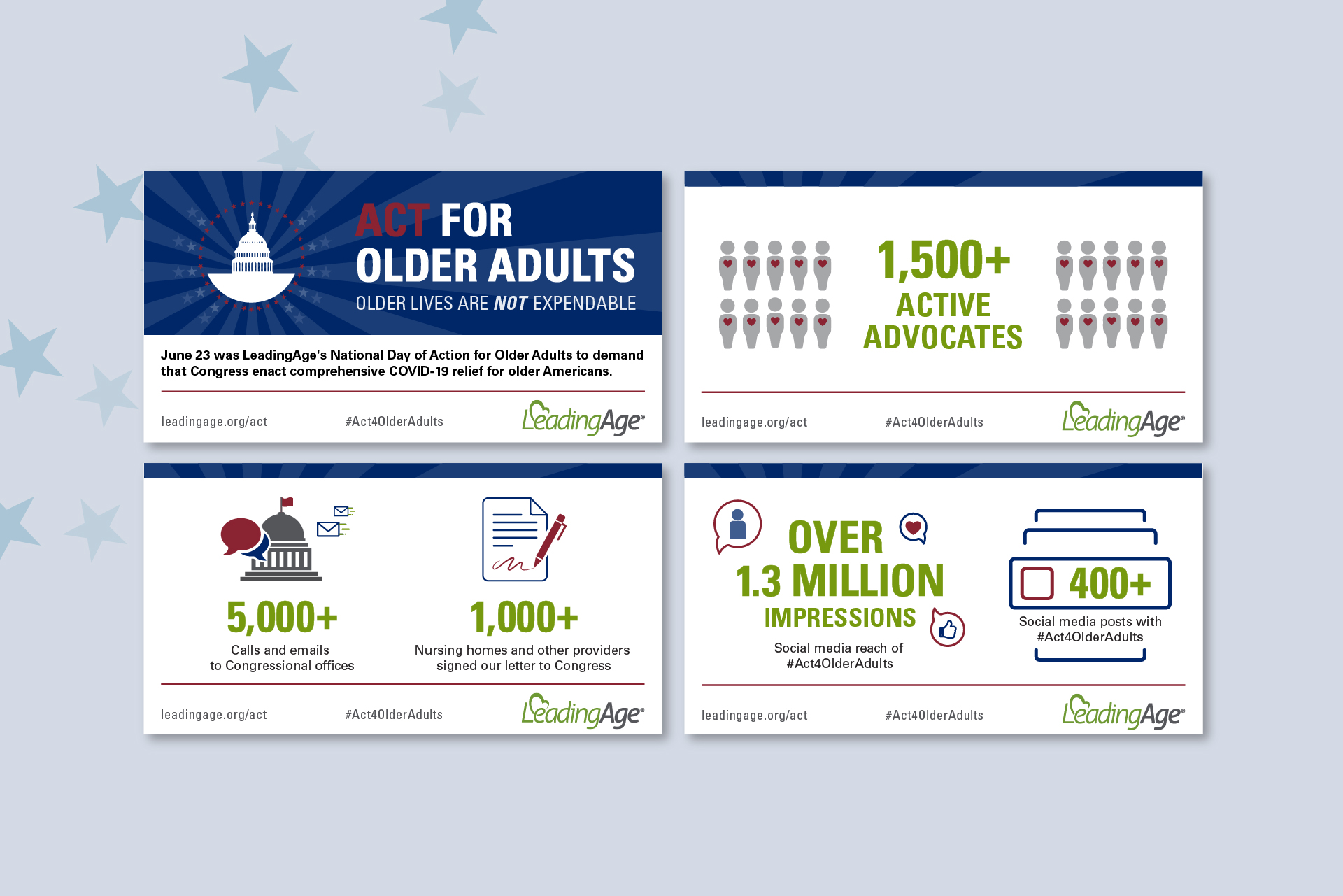 ACT FOR OLDER ADULTS

OLDER LIVES ARE NOT EXPENDABLE

June 23 was LeadingAge's National Day of Action for Older Adults to demand that Congress enact comprehensive COVID-19 relief for older Americans.

leadingage.org/act #Act4OlderAdults LeadingAge®

1,500+ ACTIVE ADVOCATES

leadingage.org/act #Act4OlderAdults LeadingAge®

5,000+

Calls and emails to Congressional offices

1,000+

Nursing homes and other providers signed our letter to Congress

leadingage.org/act #Act4OlderAdults LeadingAge®

OVER 1.3 MILLION IMPRESSIONS

Social media reach of #Act4OlderAdults

400+

Social media posts with #Act4OlderAdults

leadingage.org/act #Act4OlderAdults LeadingAge®